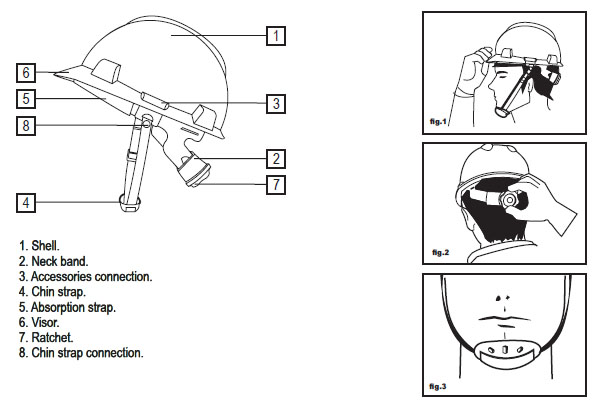 1
6
5
3
8
2
7
4

1. Shell.
2. Neck band.
3. Accessories connection.
4. Chin strap.
5. Absorption strap.
6. Visor.
7. Ratchet.
8. Chin strap connection.

fig.1

fig.2

fig.3